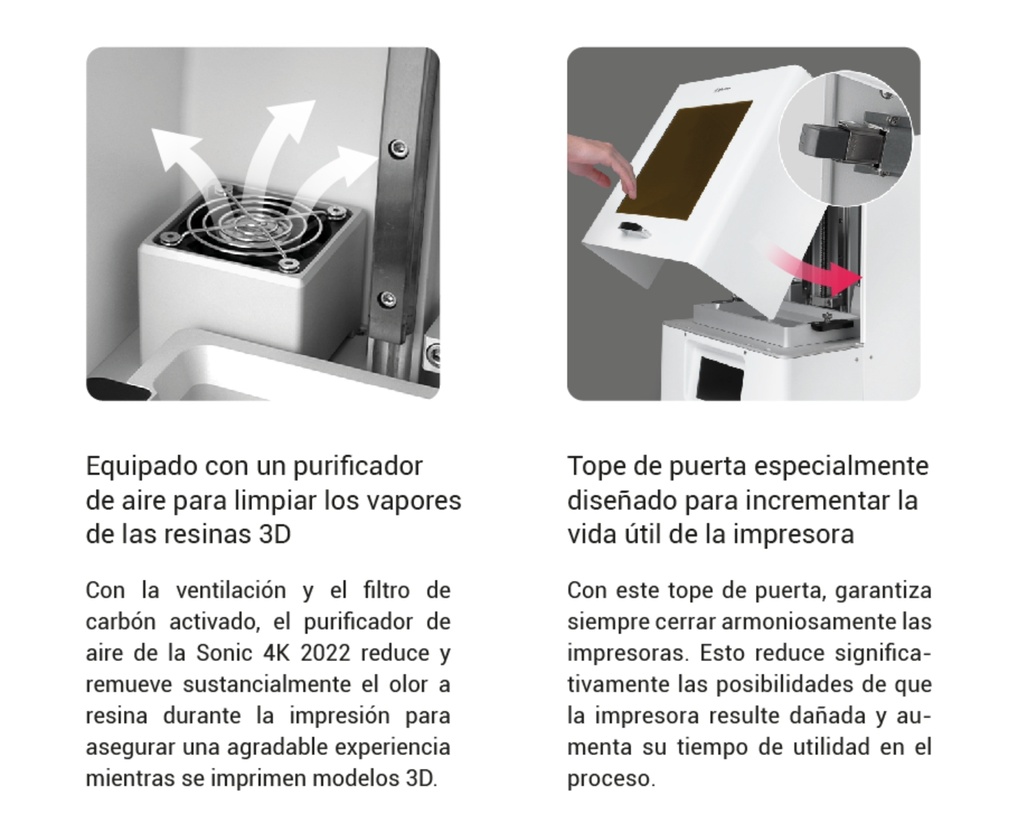 Equipado con un purificador de aire para limpiar los vapores de las resinas 3D

Con la ventilación y el filtro de carbón activado, el purificador de aire de la Sonic 4K 2022 reduce y remueve sustancialmente el olor a resina durante la impresión para asegurar una agradable experiencia mientras se imprimen modelos 3D.

Tope de puerta especialmente diseñado para incrementar la vida útil de la impresora

Con este tope de puerta, garantiza siempre cerrar armoniosamente las impresoras. Esto reduce significativamente las posibilidades de que la impresora resulte dañada y aumenta su tiempo de utilidad en el proceso.