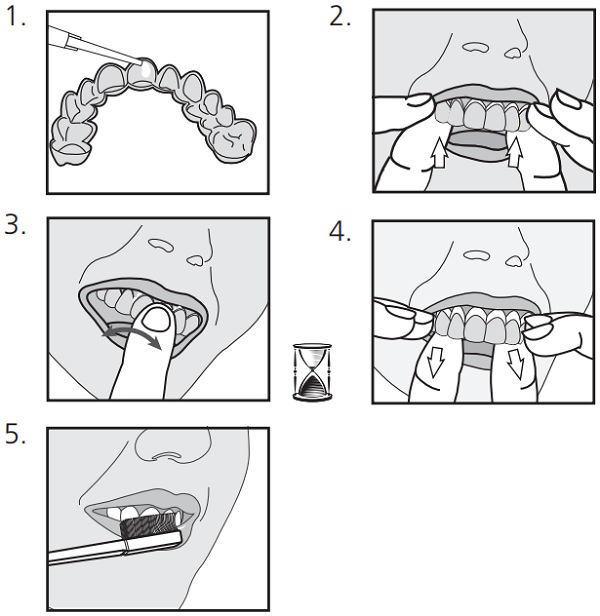 1.

2.

3.

4.

5.